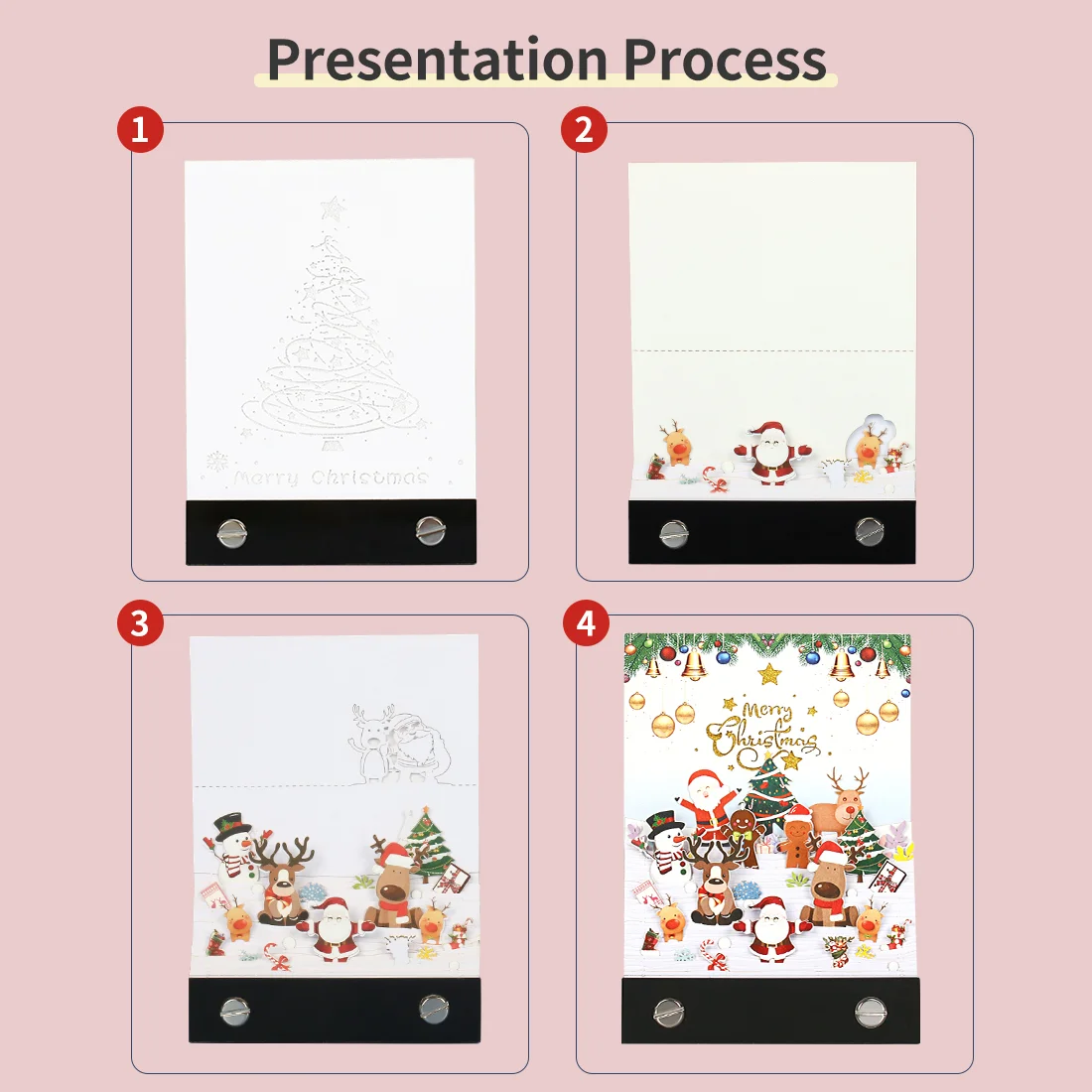 Presentation Process

1

Merry Christmas

2

3

4

Merry Christmas