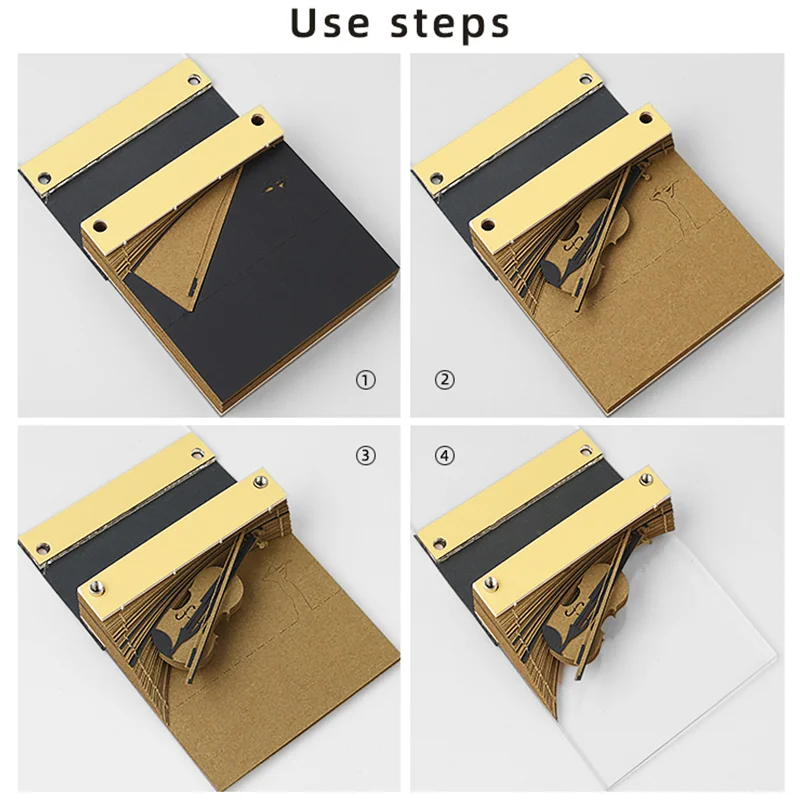 Use steps

①

②

③

④