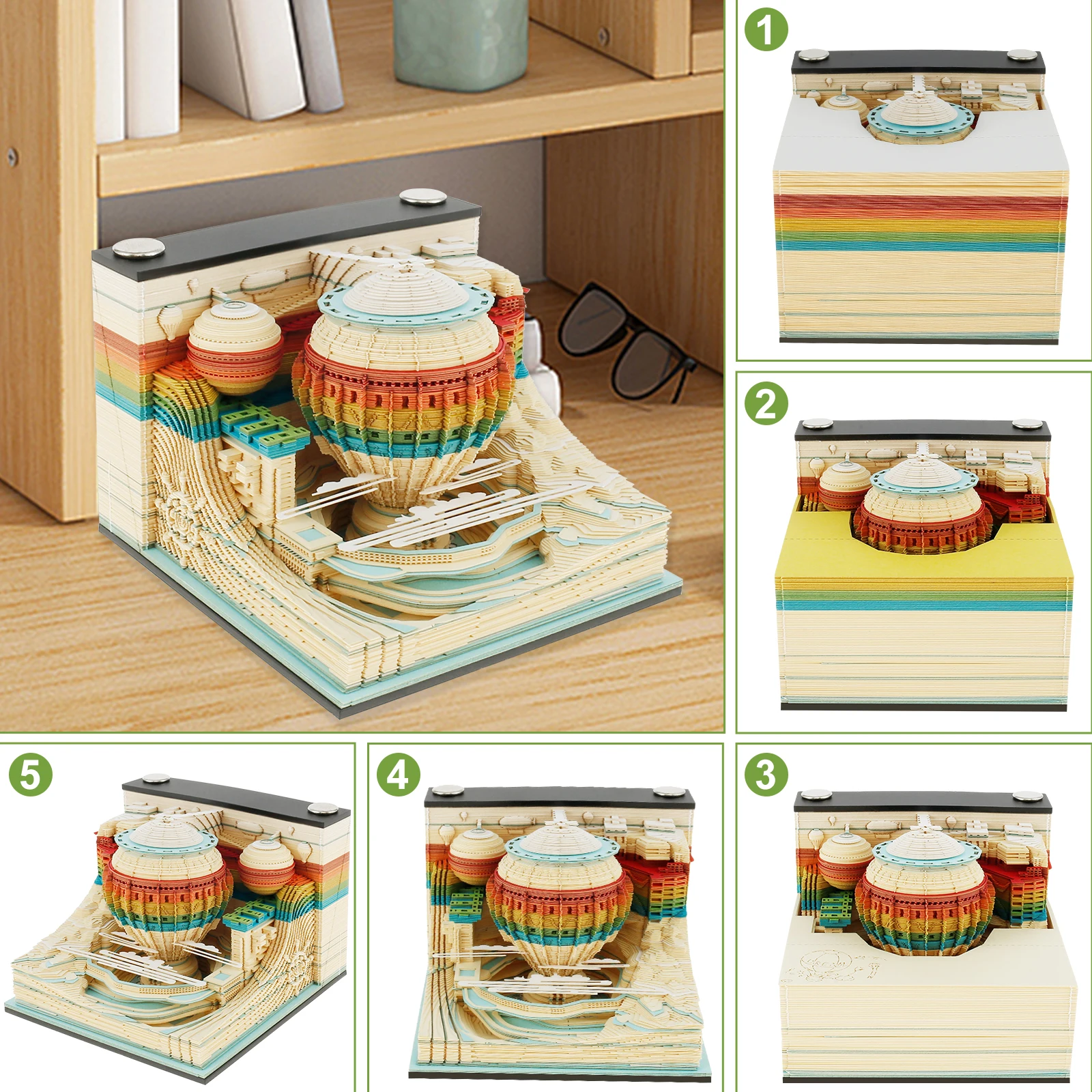 1

2

5

4

3